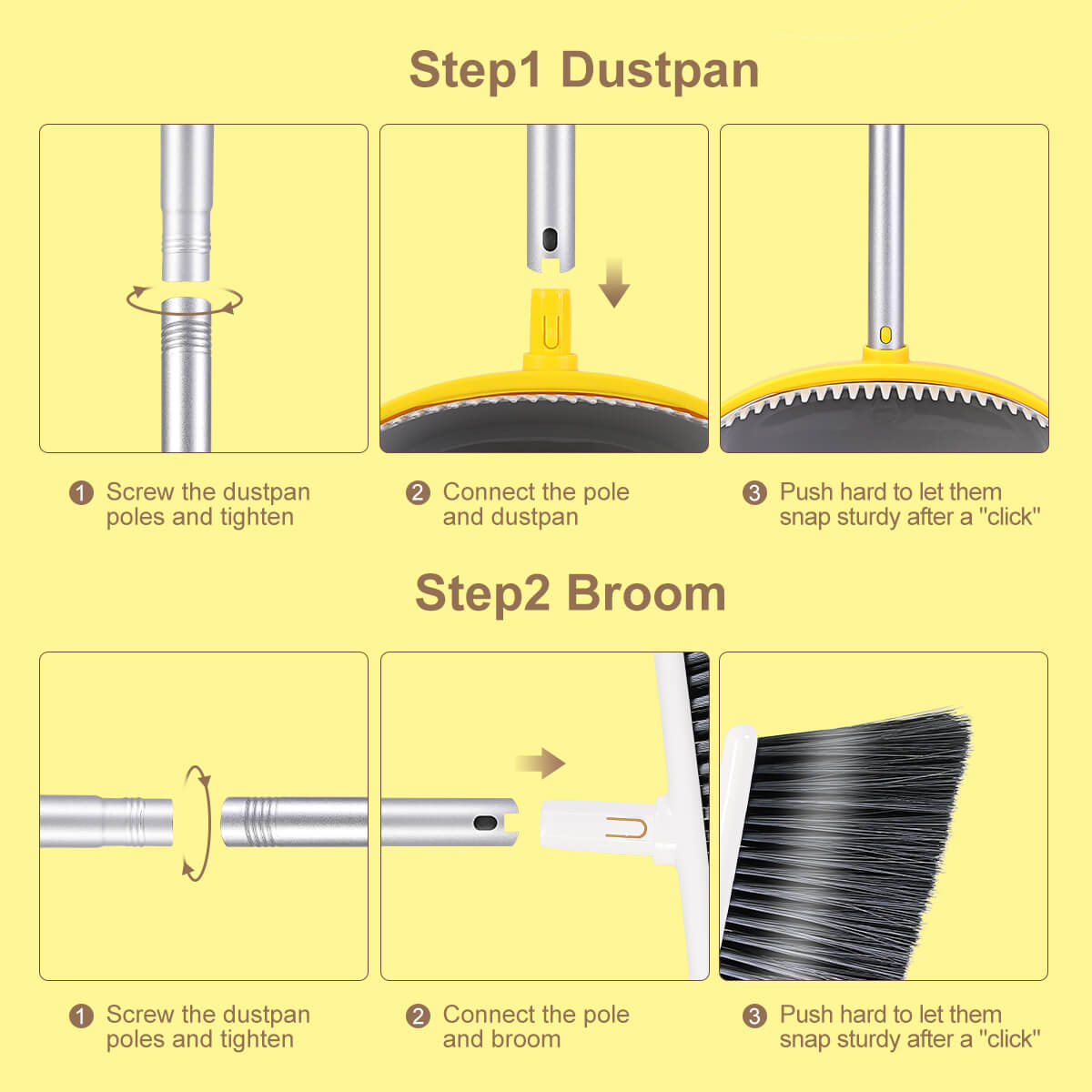 Step1 Dustpan

1 Screw the dustpan poles and tighten

2 Connect the pole and dustpan

3 Push hard to let them snap sturdy after a "click"

Step2 Broom

1 Screw the dustpan poles and tighten

2 Connect the pole and broom

3 Push hard to let them snap sturdy after a "click"